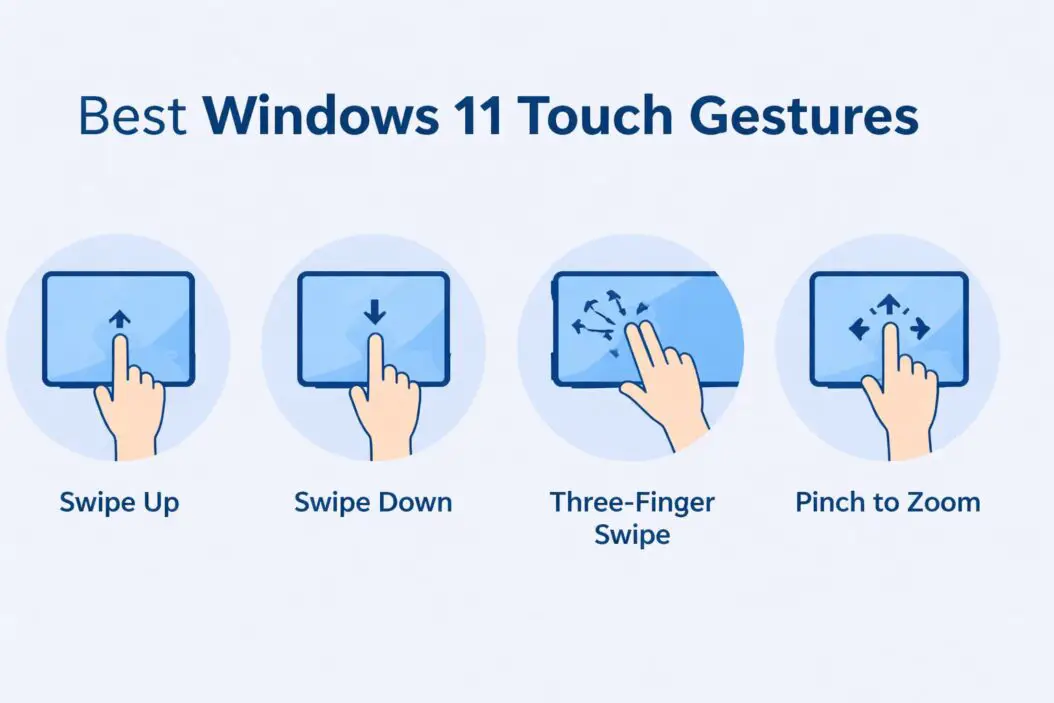 Best Windows 11 Touch Gestures

Swipe Up

Swipe Down

Three-Finger Swipe

Pinch to Zoom