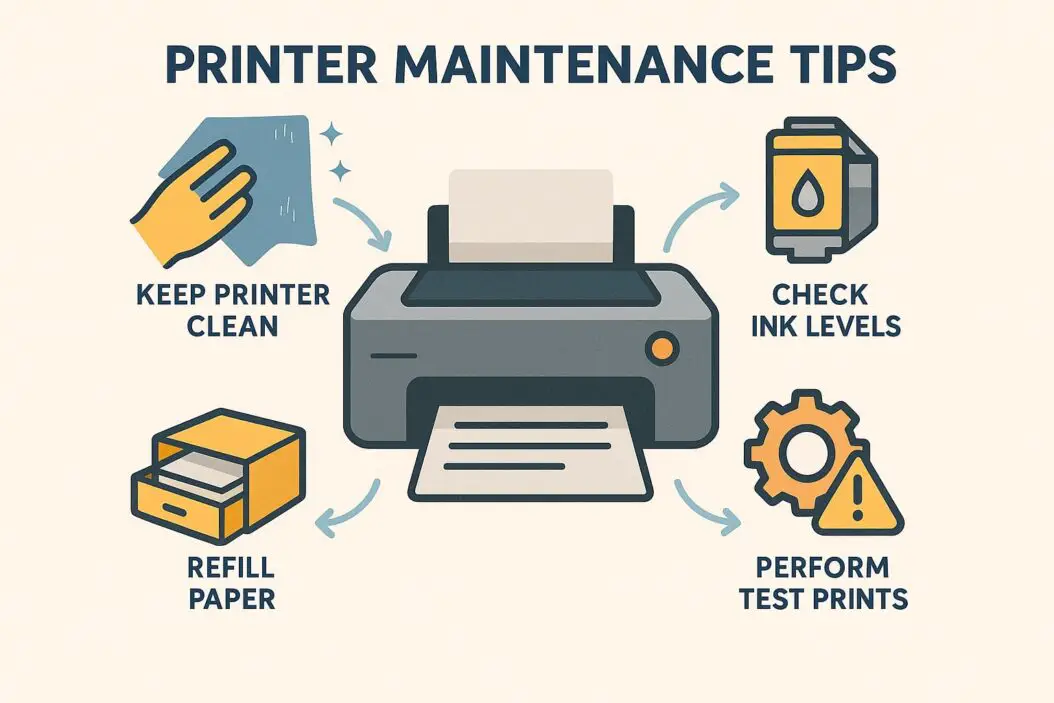 PRINTER MAINTENANCE TIPS

KEEP PRINTER CLEAN

CHECK INK LEVELS

REFILL PAPER

PERFORM TEST PRINTS